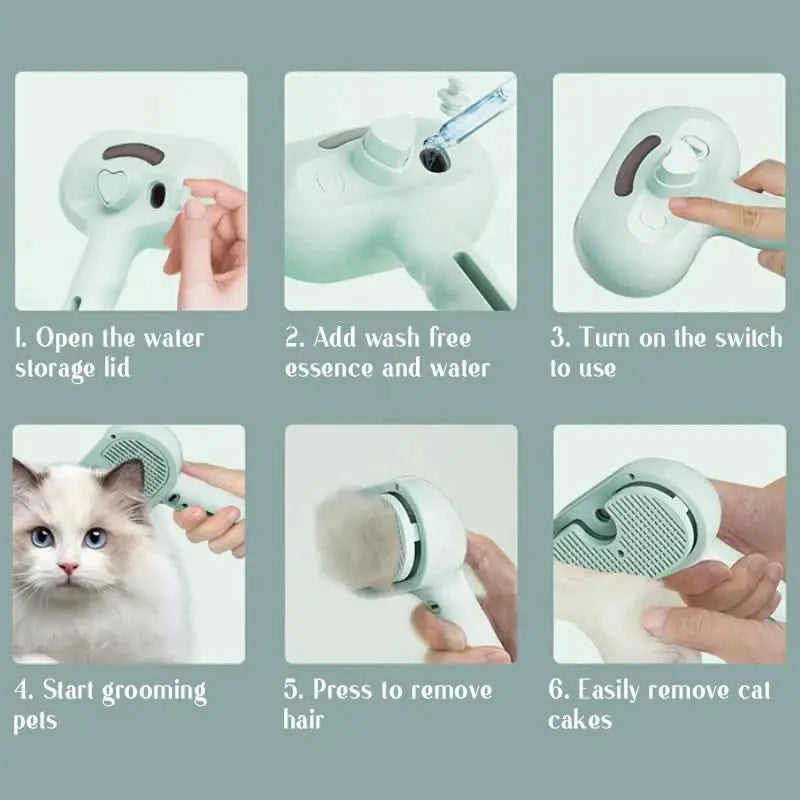 1. Open the water storage lid

2. Add wash free essence and water

3. Turn on the switch to use

4. Start grooming pets

5. Press to remove hair

6. Easily remove cat cakes