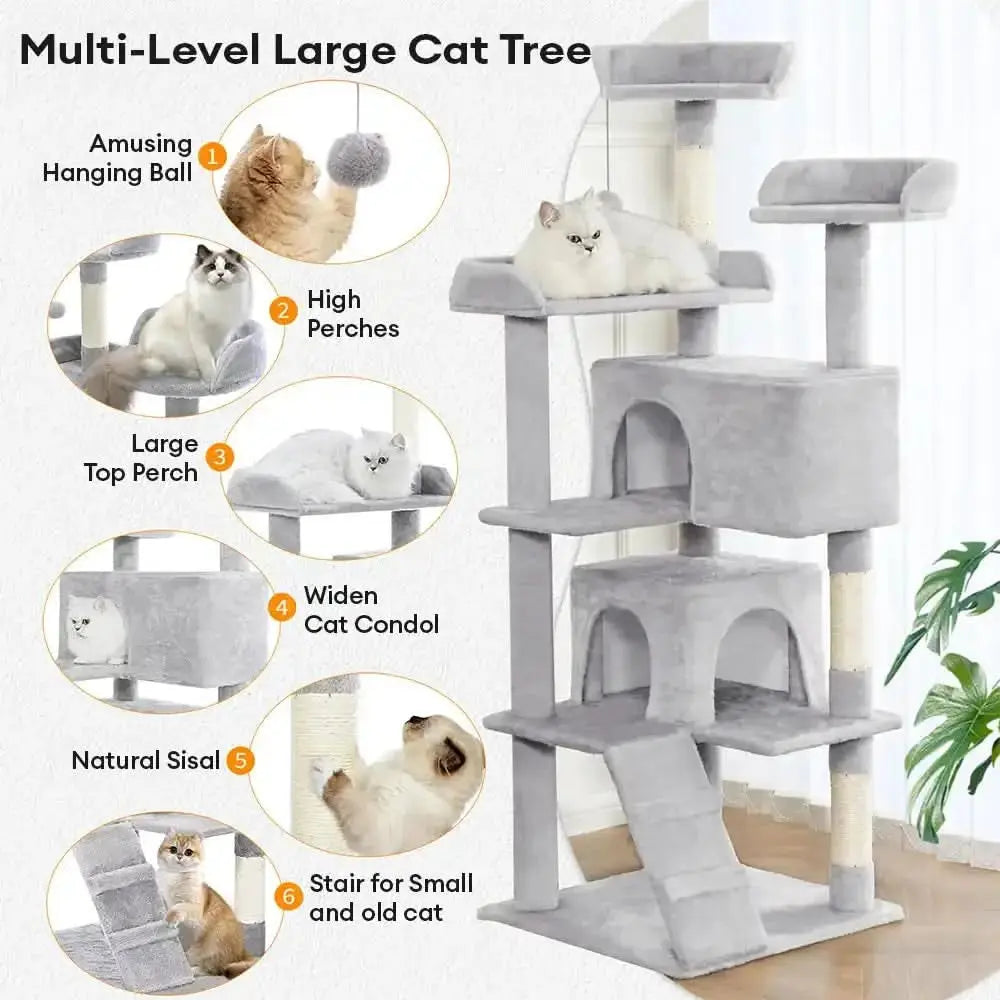 Multi-Level Large Cat Tree

Amusing Hanging Ball 1

2 High Perches

Large Top Perch 3

4 Widen Cat Condol

Natural Sisal 5

6 Stair for Small and old cat