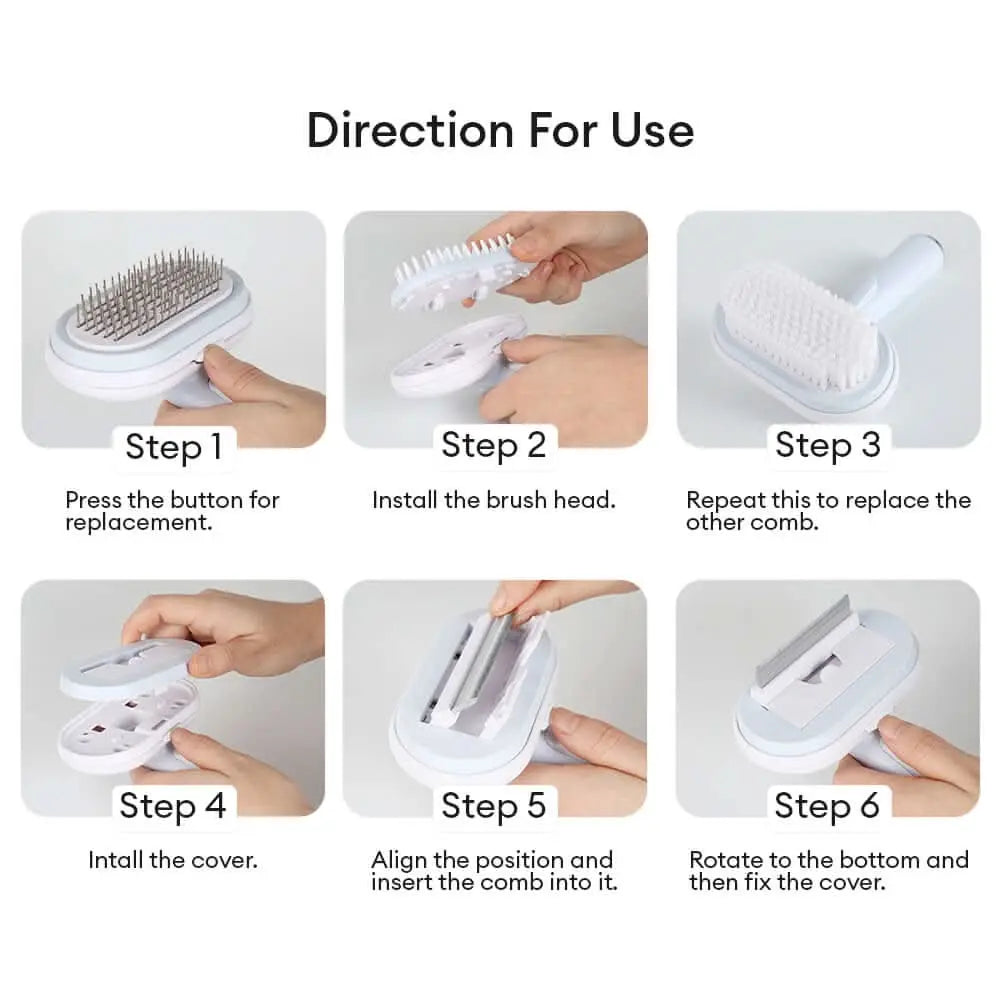 Direction For Use

Step 1

Press the button for replacement.

Step 2

Install the brush head.

Step 3

Repeat this to replace the other comb.

Step 4

Intall the cover.

Step 5

Align the position and insert the comb into it.

Step 6

Rotate to the bottom and then fix the cover.